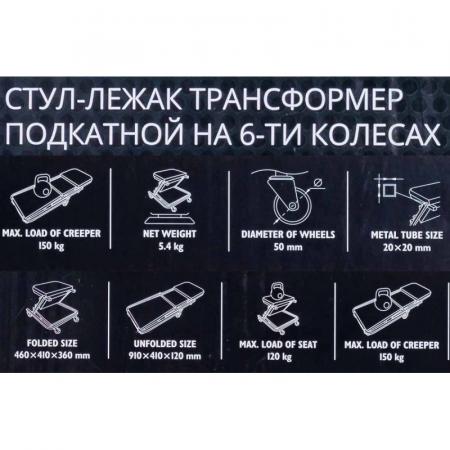 СТУЛ-ЛЕЖАК ТРАНСФОРМЕР ПОДКАТНОЙ НА 6-ТИ КОЛЕСАХ

MAX. LOAD OF CREEPER
150 kg

NET WEIGHT
5.4 kg

DIAMETER OF WHEELS
50 mm

METAL TUBE SIZE
20×20 mm

FOLDED SIZE
460×410×360 mm

UNFOLDED SIZE
910×410×120 mm

MAX. LOAD OF SEAT
120 kg

MAX. LOAD OF CREEPER
150 kg